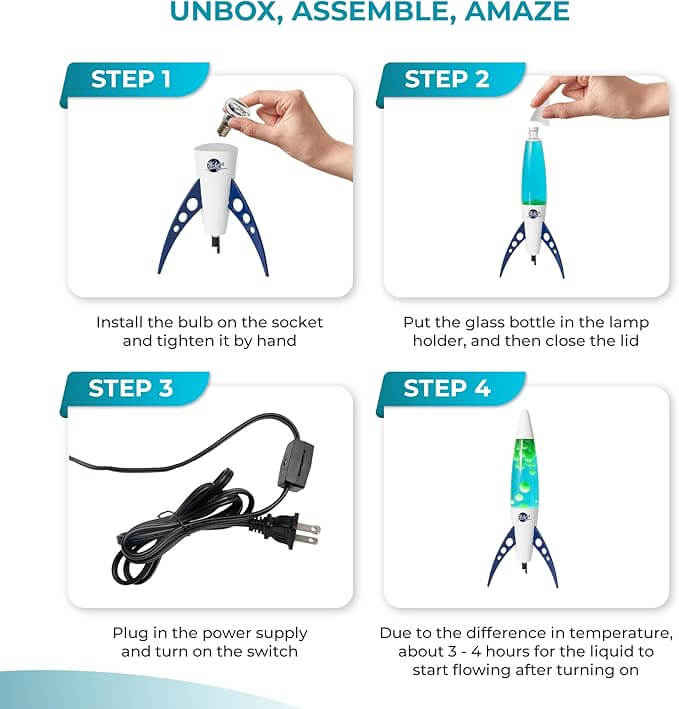 UNBOX, ASSEMBLE, AMAZE

STEP 1

Install the bulb on the socket and tighten it by hand

STEP 2

Put the glass bottle in the lamp holder, and then close the lid

STEP 3

Plug in the power supply and turn on the switch

STEP 4

Due to the difference in temperature, about 3 - 4 hours for the liquid to start flowing after turning on