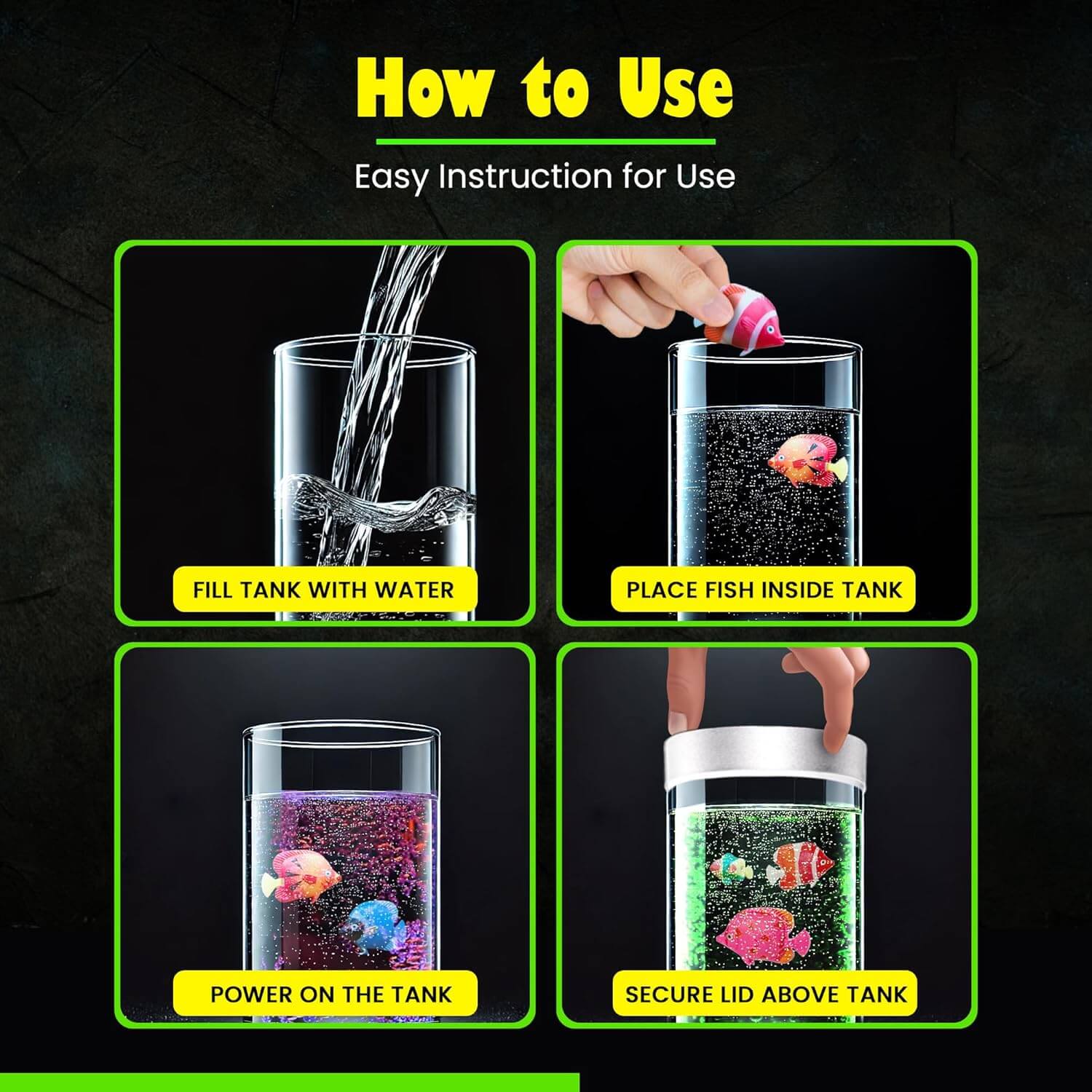 How to Use

Easy Instruction for Use

FILL TANK WITH WATER

PLACE FISH INSIDE TANK

POWER ON THE TANK

SECURE LID ABOVE TANK